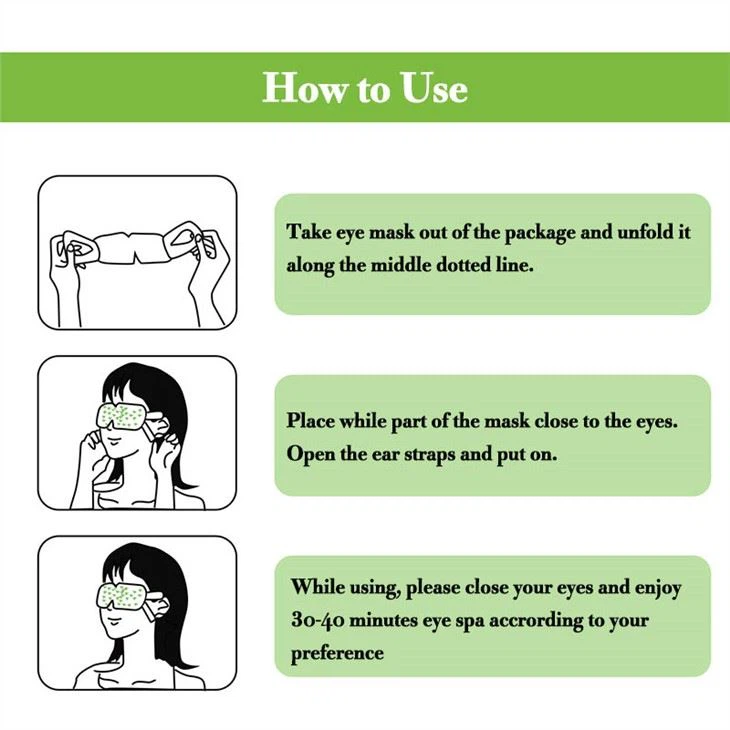 How to Use

Take eye mask out of the package and unfold it along the middle dotted line.

Place while part of the mask close to the eyes. Open the ear straps and put on.

While using, please close your eyes and enjoy 30-40 minutes eye spa according to your preference