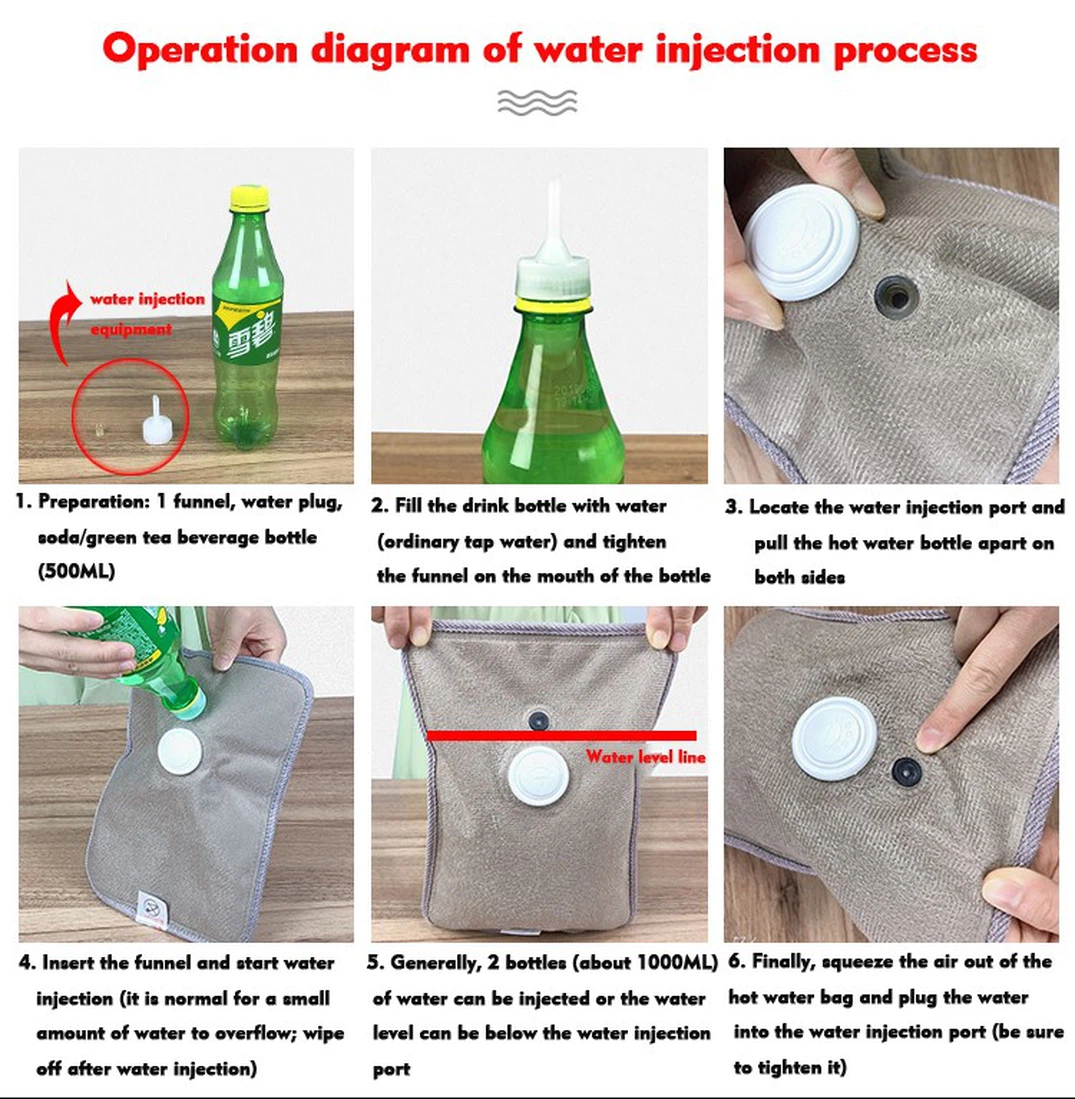 Operation diagram of water injection process

water injection equipment

雪碧

1. Preparation: 1 funnel, water plug, soda/green tea beverage bottle (500ML)

2. Fill the drink bottle with water (ordinary tap water) and tighten the funnel on the mouth of the bottle

3. Locate the water injection port and pull the hot water bottle apart on both sides

Water level line

4. Insert the funnel and start water injection (it is normal for a small amount of water to overflow; wipe off after water injection)

5. Generally, 2 bottles (about 1000ML) of water can be injected or the water level can be below the water injection port

6. Finally, squeeze the air out of the hot water bag and plug the water into the water injection port (be sure to tighten it)