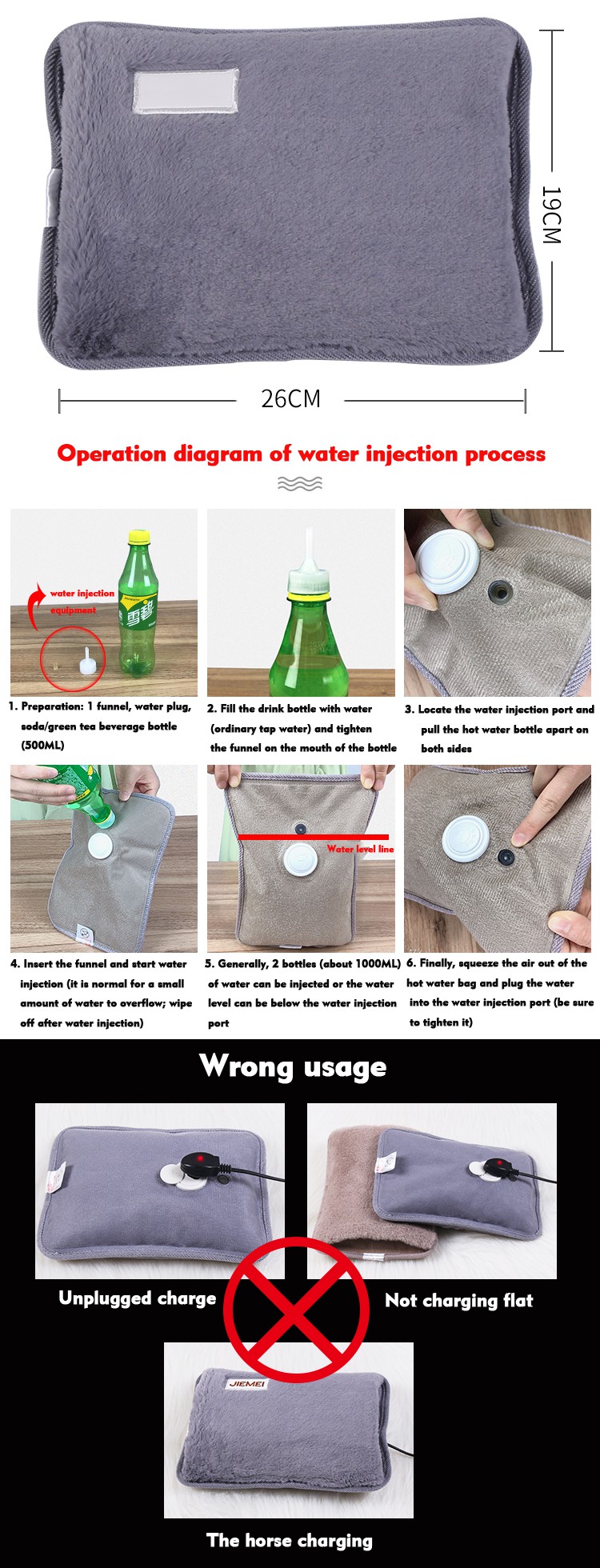 19CM

26CM

Operation diagram of water injection process

water injection equipment

雪碧

1. Preparation: 1 funnel, water plug, soda/green tea beverage bottle (500ML)

2. Fill the drink bottle with water (ordinary tap water) and tighten the funnel on the mouth of the bottle

3. Locate the water injection port and pull the hot water bottle apart on both sides

Water level line

4. Insert the funnel and start water injection (it is normal for a small amount of water to overflow; wipe off after water injection)

5. Generally, 2 bottles (about 1000ML) of water can be injected or the water level can be below the water injection port

6. Finally, squeeze the air out of the hot water bag and plug the water into the water injection port (be sure to tighten it)

Wrong usage

Unplugged charge

Not charging flat

JIEMEI

The horse charging